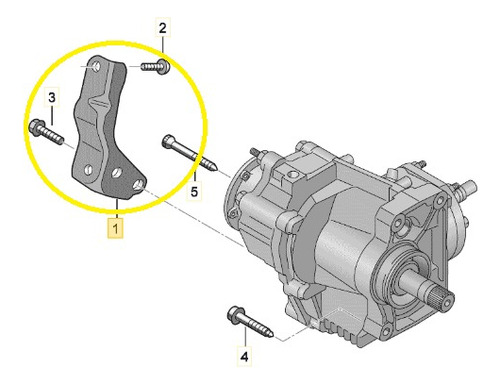 2
3
5
1
4