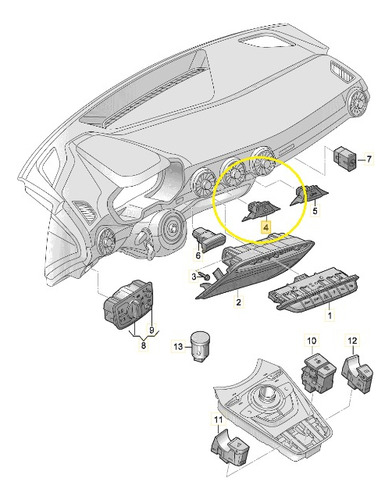 7
5
4
6
3
2
1
9
8
13
10
12
11